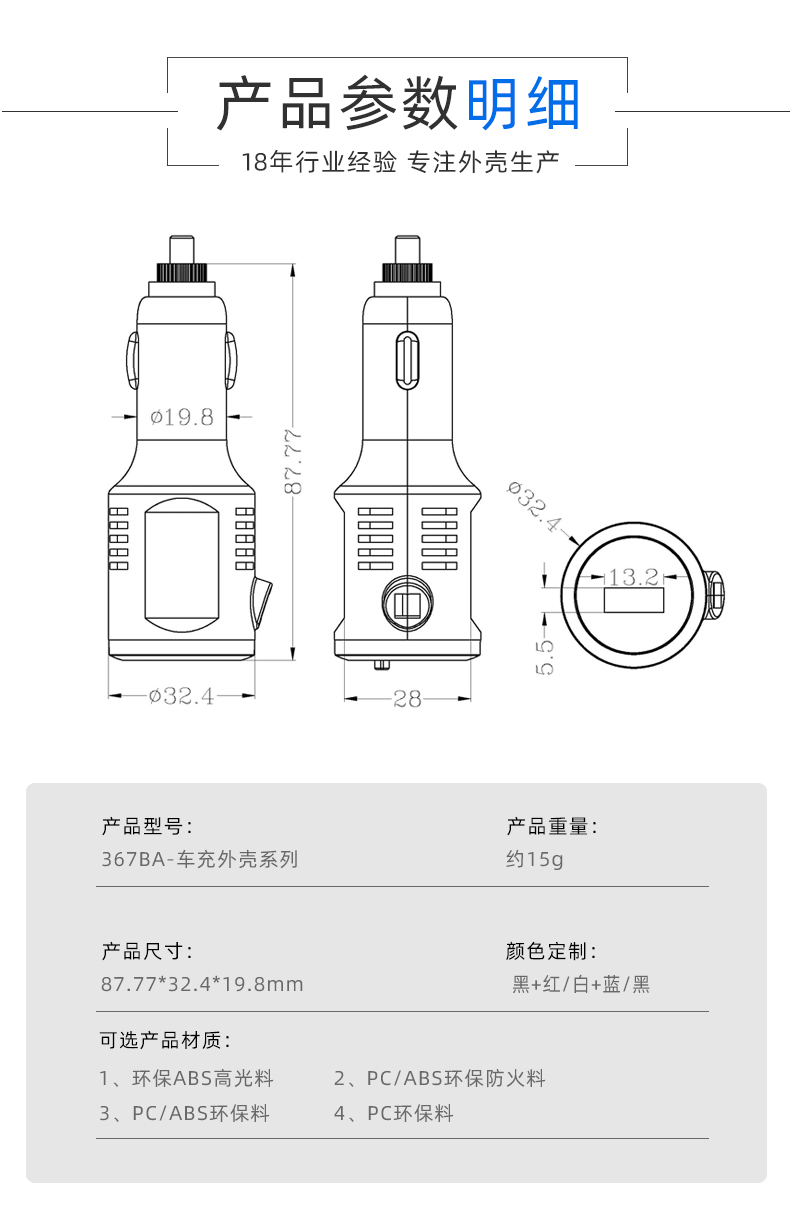 产品参数明细

18年行业经验 专注外壳生产

ø19.8

87.77

ø32.4

28

ø32.4

13.2

5.5

产品型号:
367BA-车充外壳系列

产品重量:
约15g

产品尺寸:
87.77*32.4*19.8mm

颜色定制:
黑+红/白+蓝/黑

可选产品材质:

1、环保ABS高光料
2、PC/ABS环保防火料
3、PC/ABS环保料
4、PC环保料